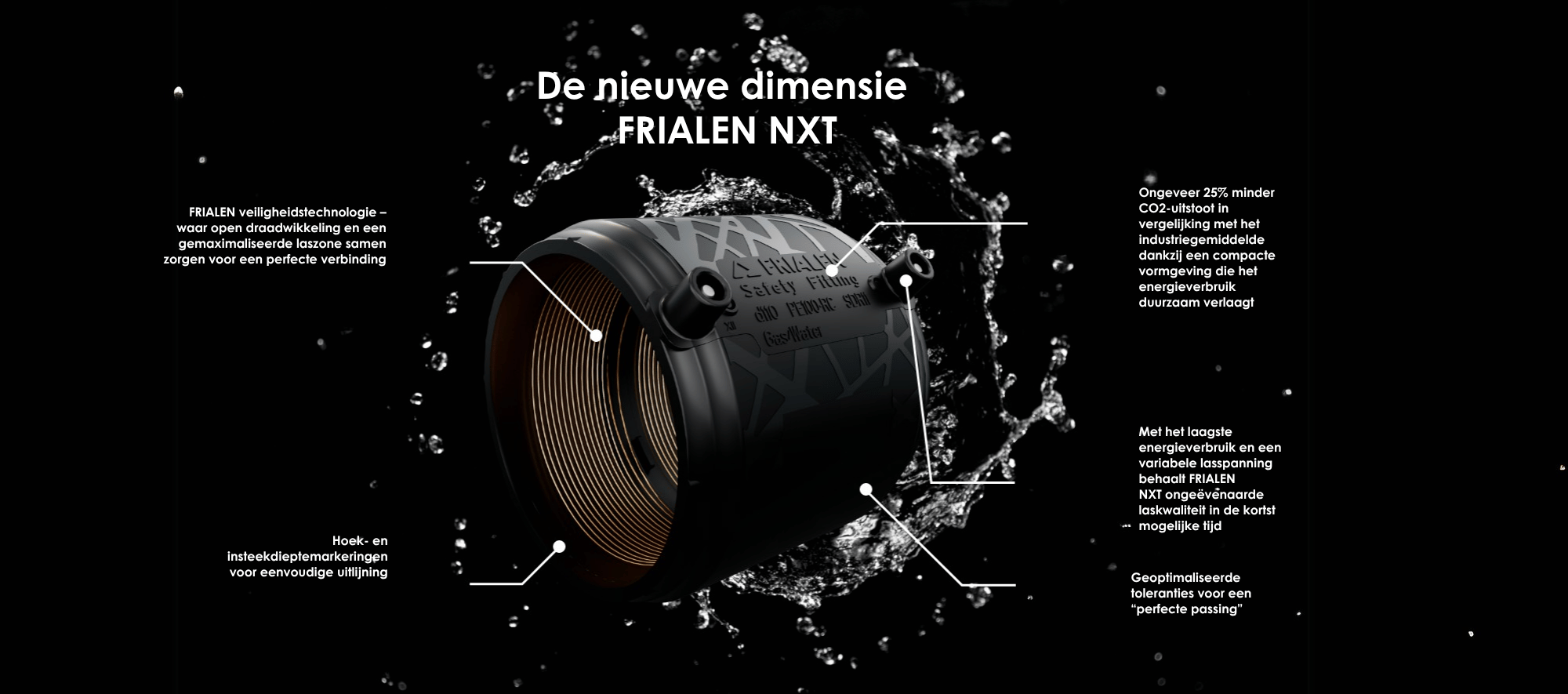 De nieuwe dimensie
FRIALEN NXT

FRIALEN veiligheidstechnologie – waar open draadwikkeling en een gemaximaliseerde laszone samen zorgen voor een perfecte verbinding

Hoek- en insteekdieptemarkeringen voor eenvoudige uitlijning

FRIALEN
Safety Fitting
d110 PE100-RC SDR11
Gas/Water

Ongeveer 25% minder CO2-uitstoot in vergelijking met het industriegemiddelde dankzij een compacte vormgeving die het energieverbruik duurzaam verlaagt

Met het laagste energieverbruik en een variabele lasspanning behaalt FRIALEN NXT ongeëvenaarde laskwaliteit in de kortst mogelijke tijd

Geoptimaliseerde toleranties voor een "perfecte passing"